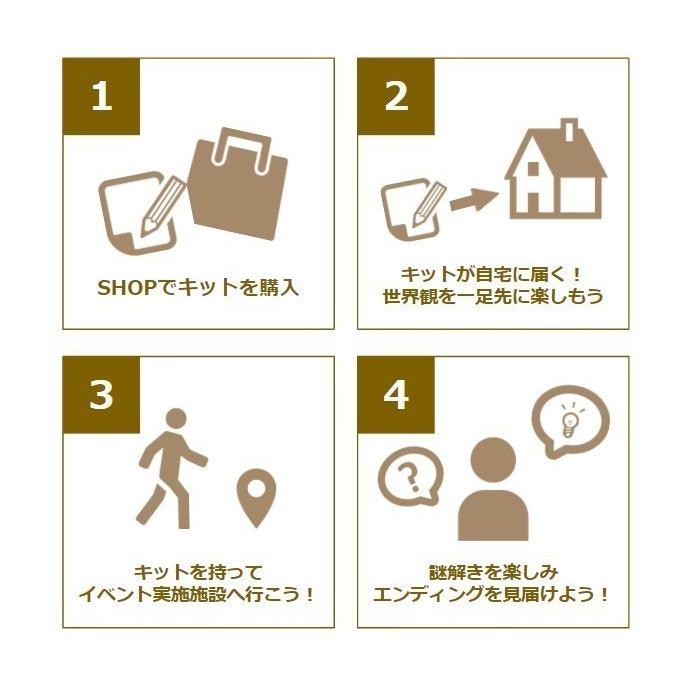 1

SHOPでキットを購入

2

キットが自宅に届く！
世界観を一足先に楽しもう

3

キットを持って
イベント実施施設へ行こう！

4

?

謎解きを楽しみ
エンディングを見届けよう！